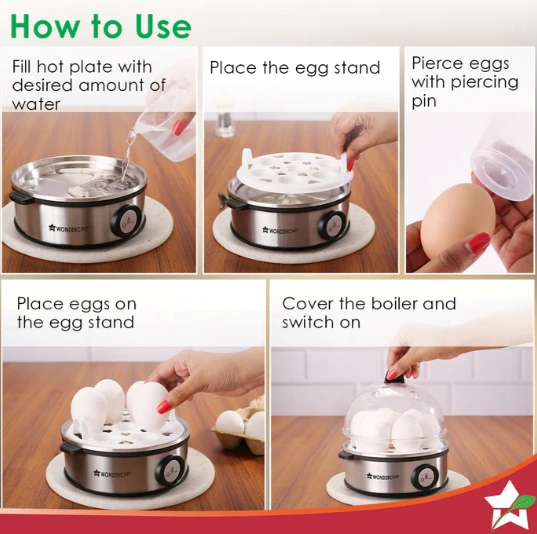 How to Use

Fill hot plate with desired amount of water

WONDERCHEF

Place the egg stand

WONDERCHEF

Pierce eggs with piercing pin

Place eggs on the egg stand

WONDERCHEF

Cover the boiler and switch on

WONDERCHEF